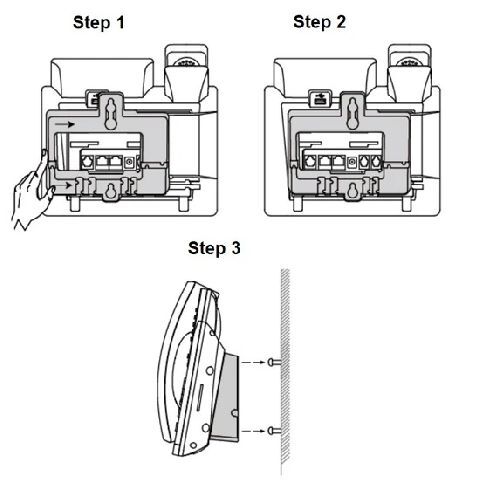 Step 1

Step 2

Step 3